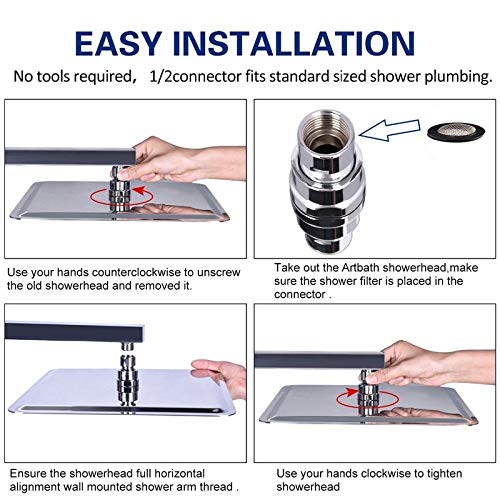 EASY INSTALLATION

No tools required,  1/2connector fits standard sized shower plumbing.

Use your hands counterclockwise to unscrew the old showerhead and removed it.

Take out the Artbath showerhead,make sure the shower filter is placed in the connector .

Ensure the showerhead full horizontal alignment wall mounted shower arm thread .

Use your hands clockwise to tighten showerhead