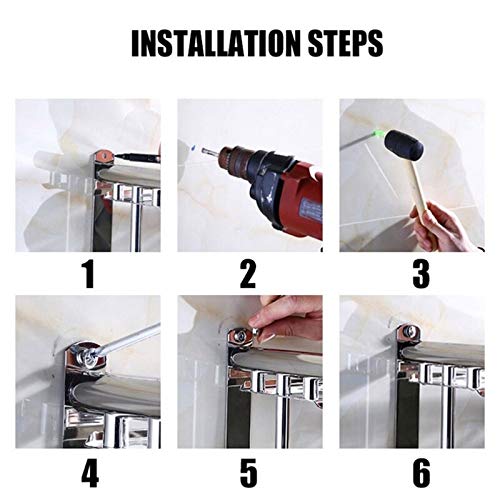 INSTALLATION STEPS

1

2

3

4

5

6